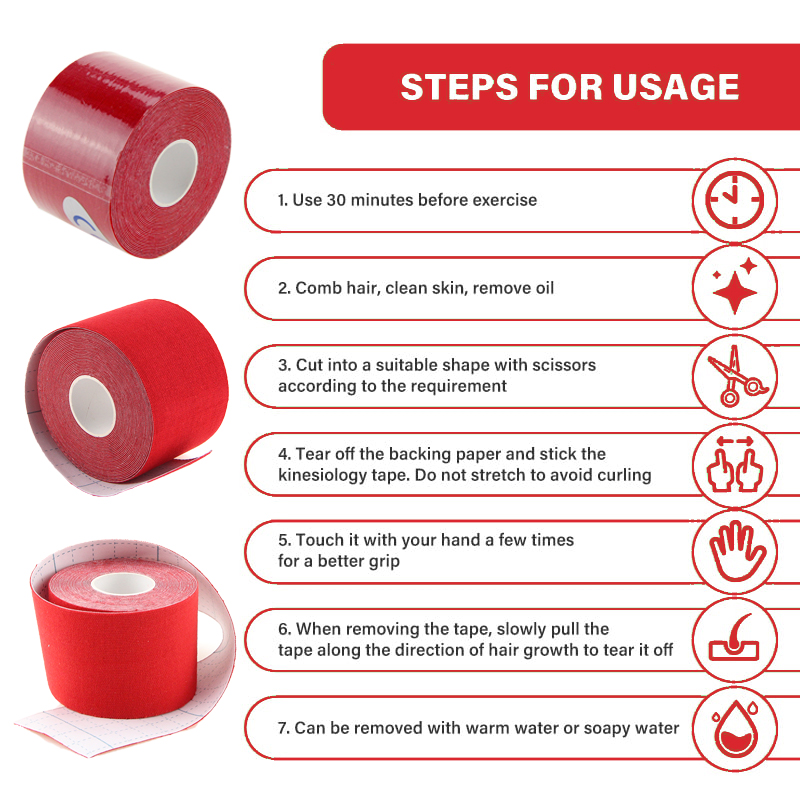 STEPS FOR USAGE

1. Use 30 minutes before exercise

2. Comb hair, clean skin, remove oil

3. Cut into a suitable shape with scissors according to the requirement

4. Tear off the backing paper and stick the kinesiology tape. Do not stretch to avoid curling

5. Touch it with your hand a few times for a better grip

6. When removing the tape, slowly pull the tape along the direction of hair growth to tear it off

7. Can be removed with warm water or soapy water