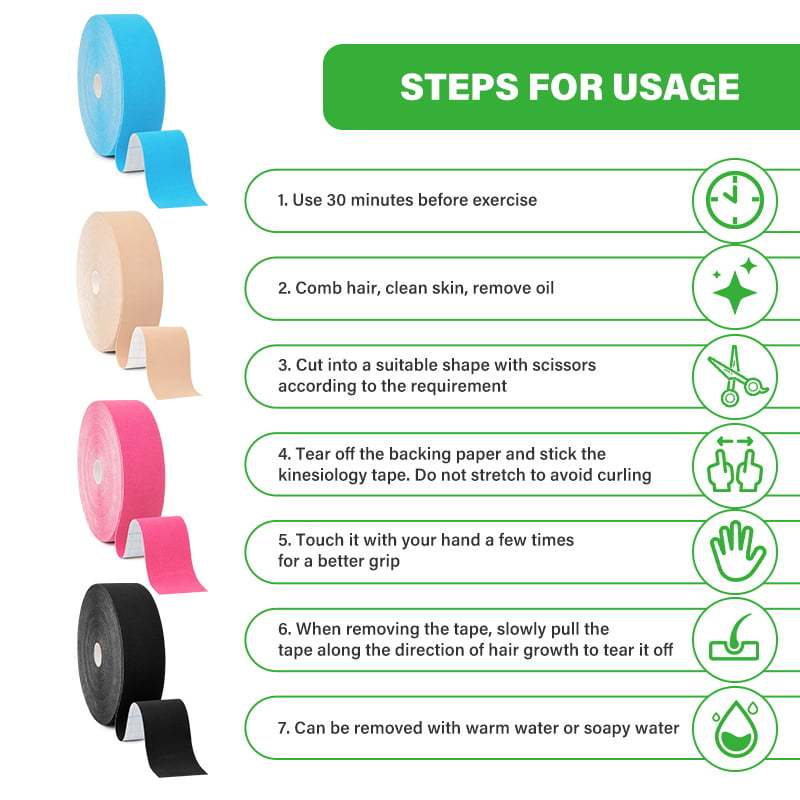 STEPS FOR USAGE

1. Use 30 minutes before exercise

2. Comb hair, clean skin, remove oil

3. Cut into a suitable shape with scissors according to the requirement

4. Tear off the backing paper and stick the kinesiology tape. Do not stretch to avoid curling

5. Touch it with your hand a few times for a better grip

6. When removing the tape, slowly pull the tape along the direction of hair growth to tear it off

7. Can be removed with warm water or soapy water